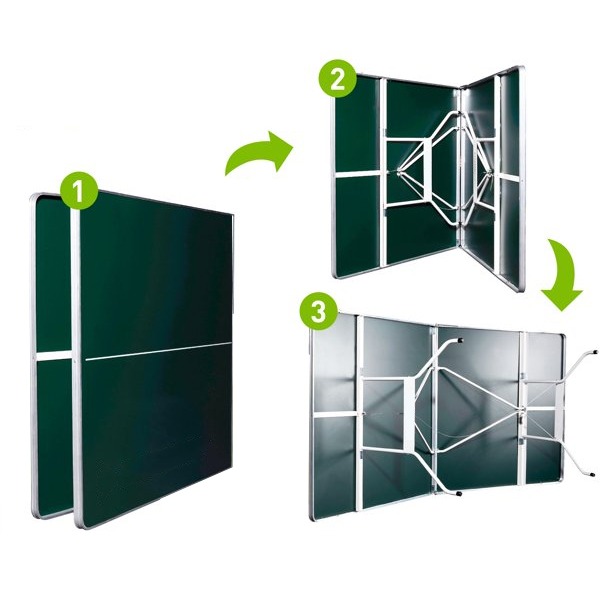 1

2

3