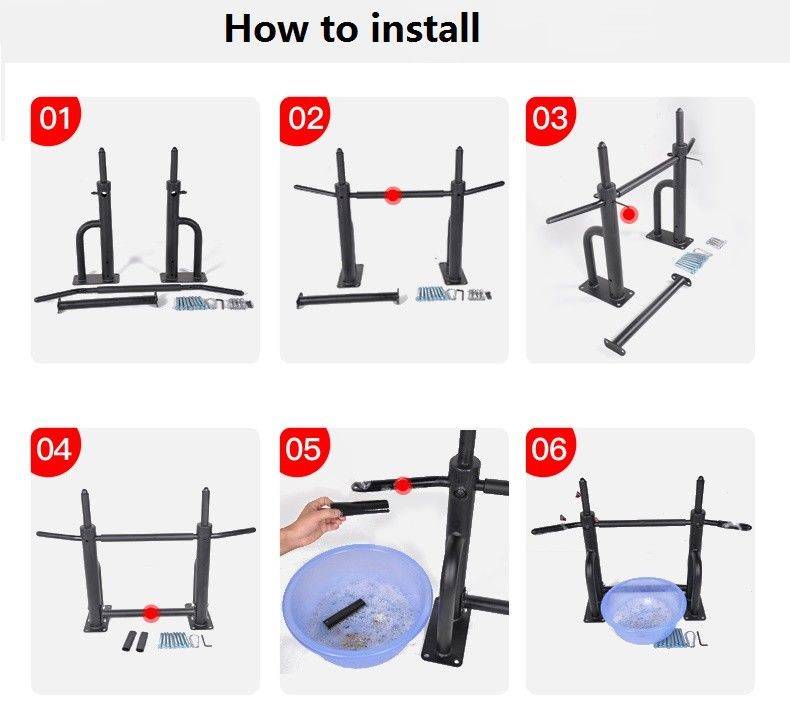 How to install

01

02

03

04

05

06